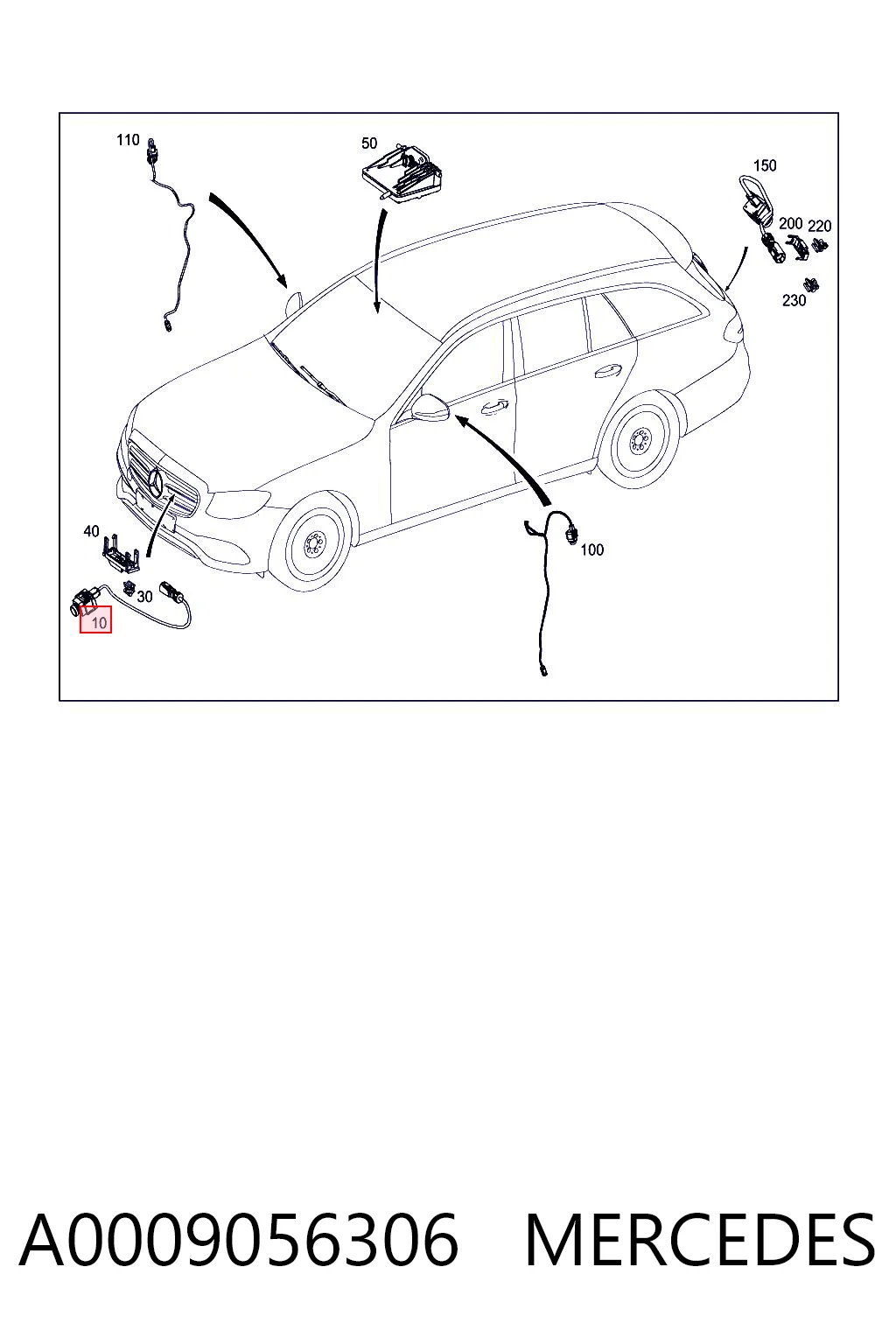 110
50
150
200
220
230
40
30
10
100

A0009056306 MERCEDES