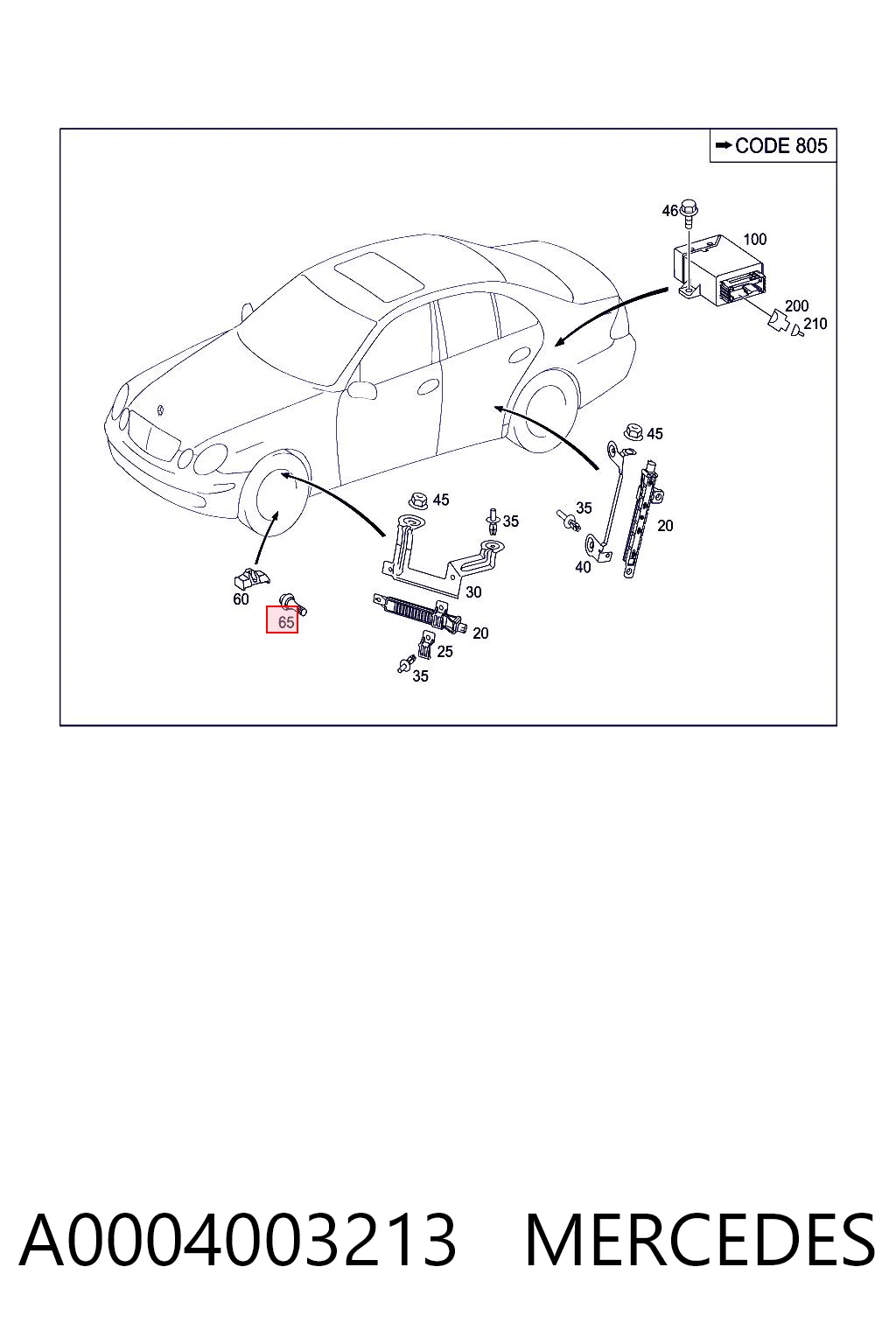 ➡CODE 805

46
100
200
210
45
35
20
40
45
35
30
60
65
20
25
35

A0004003213 MERCEDES