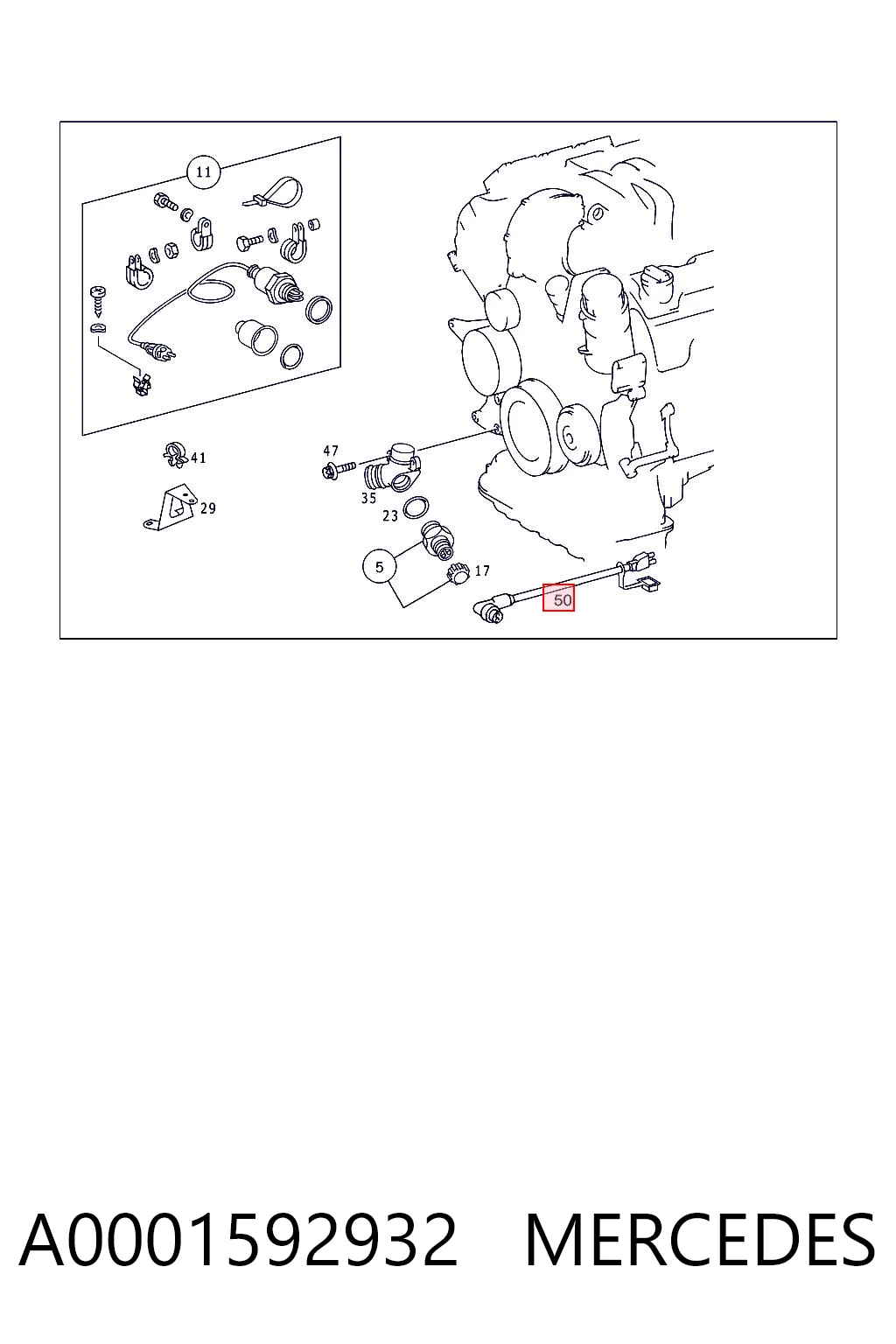 11

41

29

47

35

23

5

17

50

A0001592932 MERCEDES