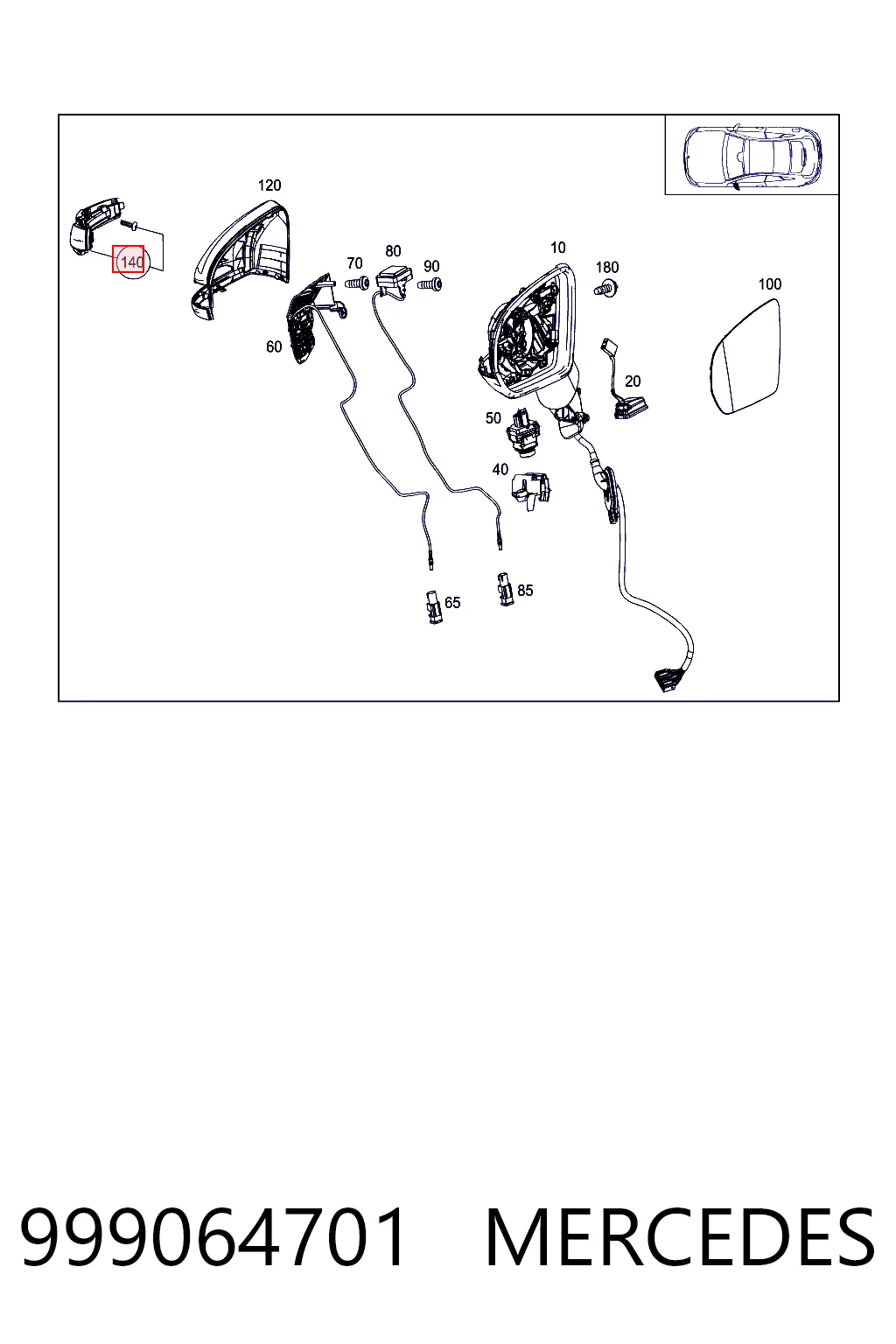 120
140
70
80
90
10
180
100
60
20
50
40
65
85

999064701 MERCEDES