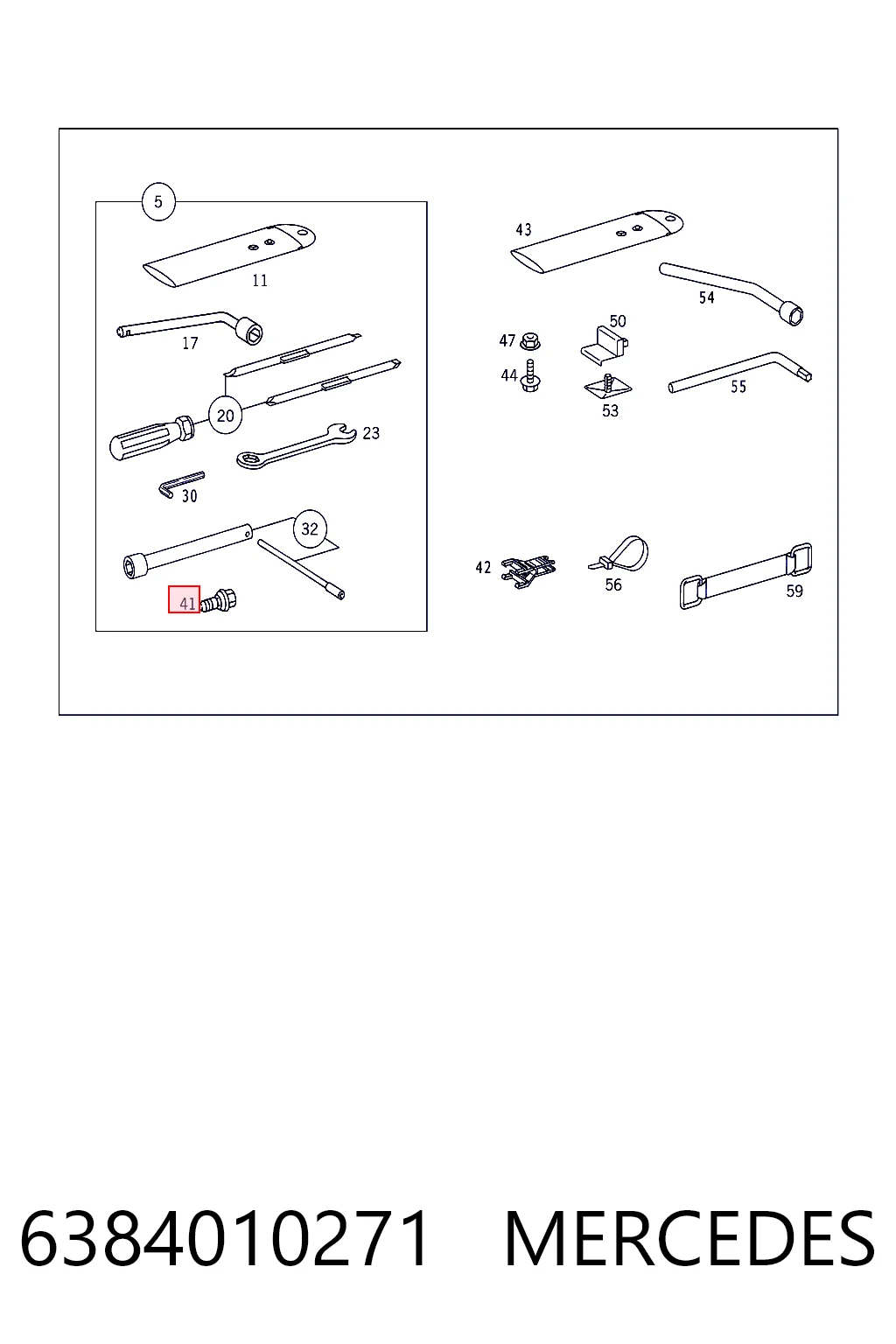 5
11
17
20
23
30
32
41
43
54
47
50
44
53
55
42
56
59

6384010271 MERCEDES