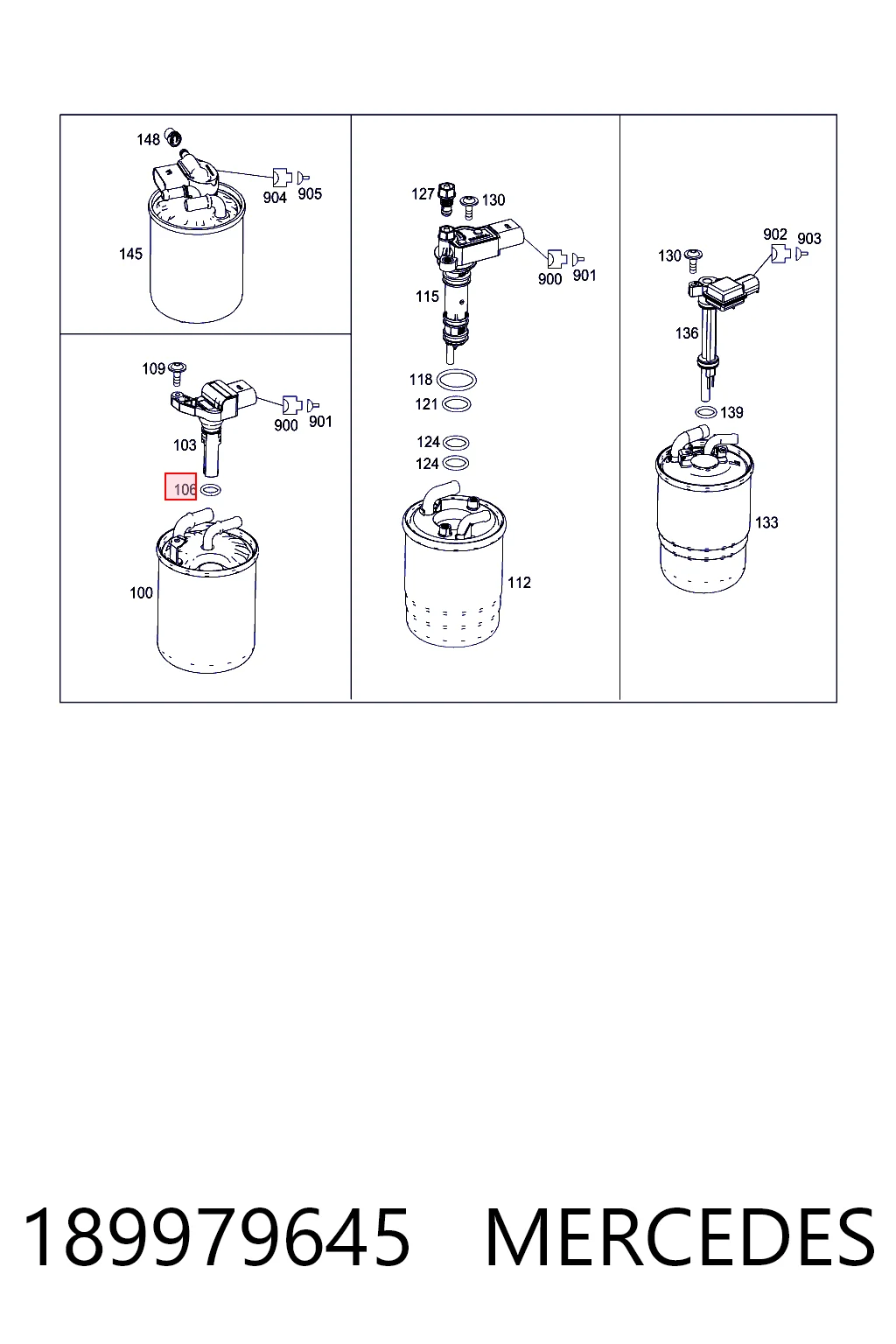 148
904
905
145
109
900
901
103
106
100
127
130
900
901
115
118
121
124
124
112
130
902
903
136
139
133

189979645 MERCEDES