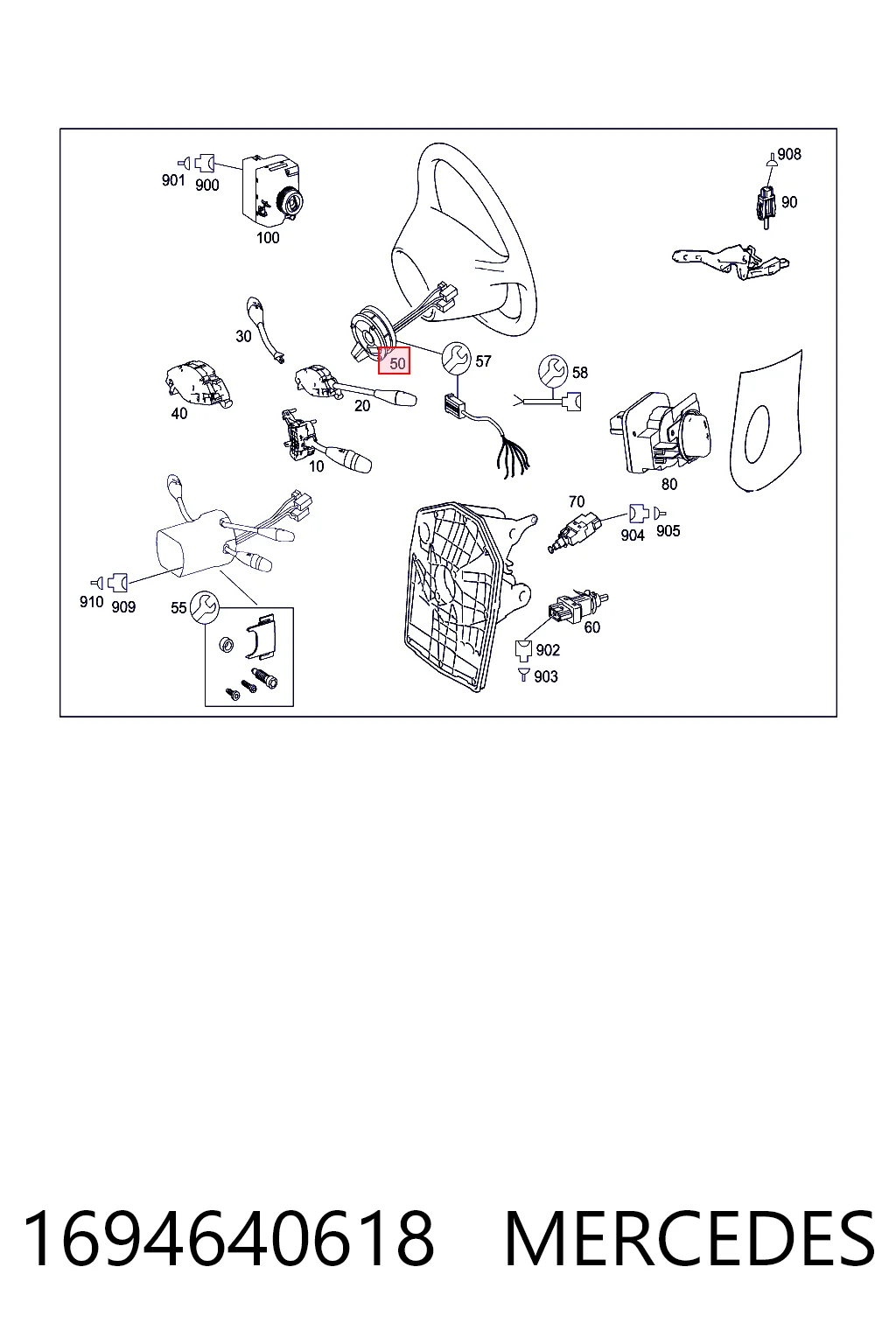 901 900
100
908
90
30
50
57
58
40
20
10
80
70
904 905
910 909
55
60
902
903

1694640618 MERCEDES