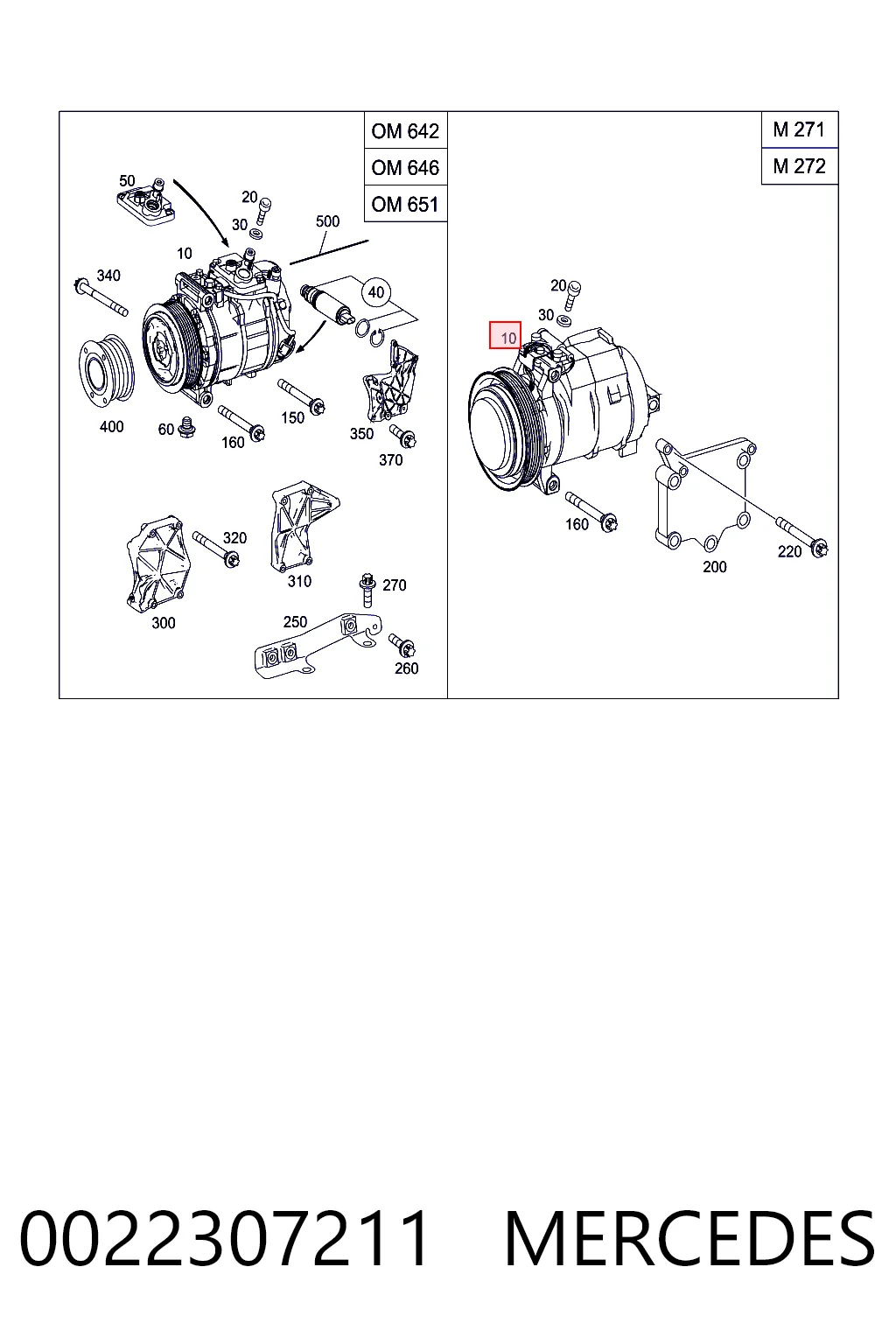 OM 642
OM 646
OM 651

50
20
30
500
10
340
40
400
60
160
150
350
370
320
310
300
270
250
260

M 271
M 272

20
30
10
160
200
220

0022307211 MERCEDES