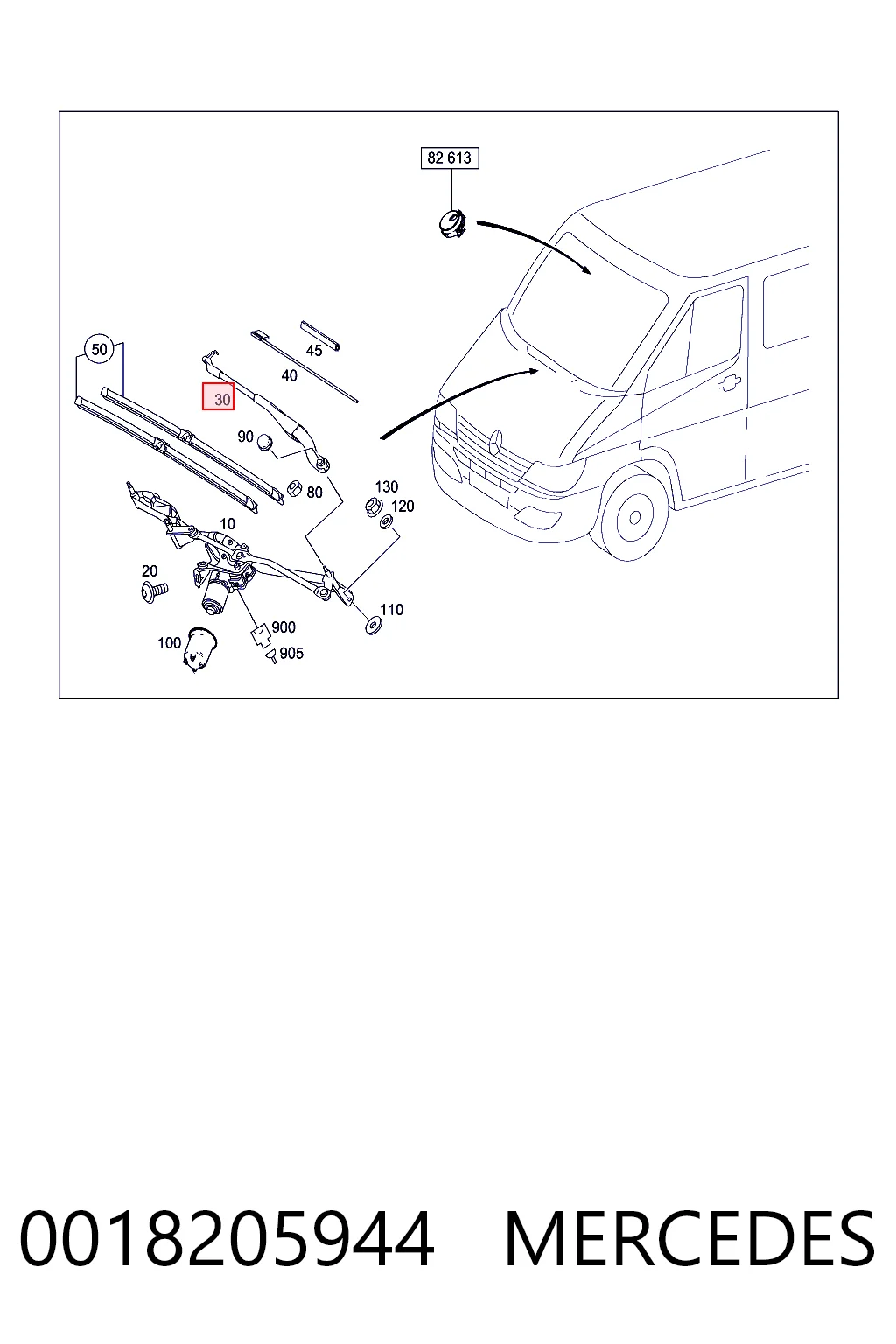 82 613

50

45

40

30

90

80

130

120

10

20

110

900

100

905

0018205944 MERCEDES