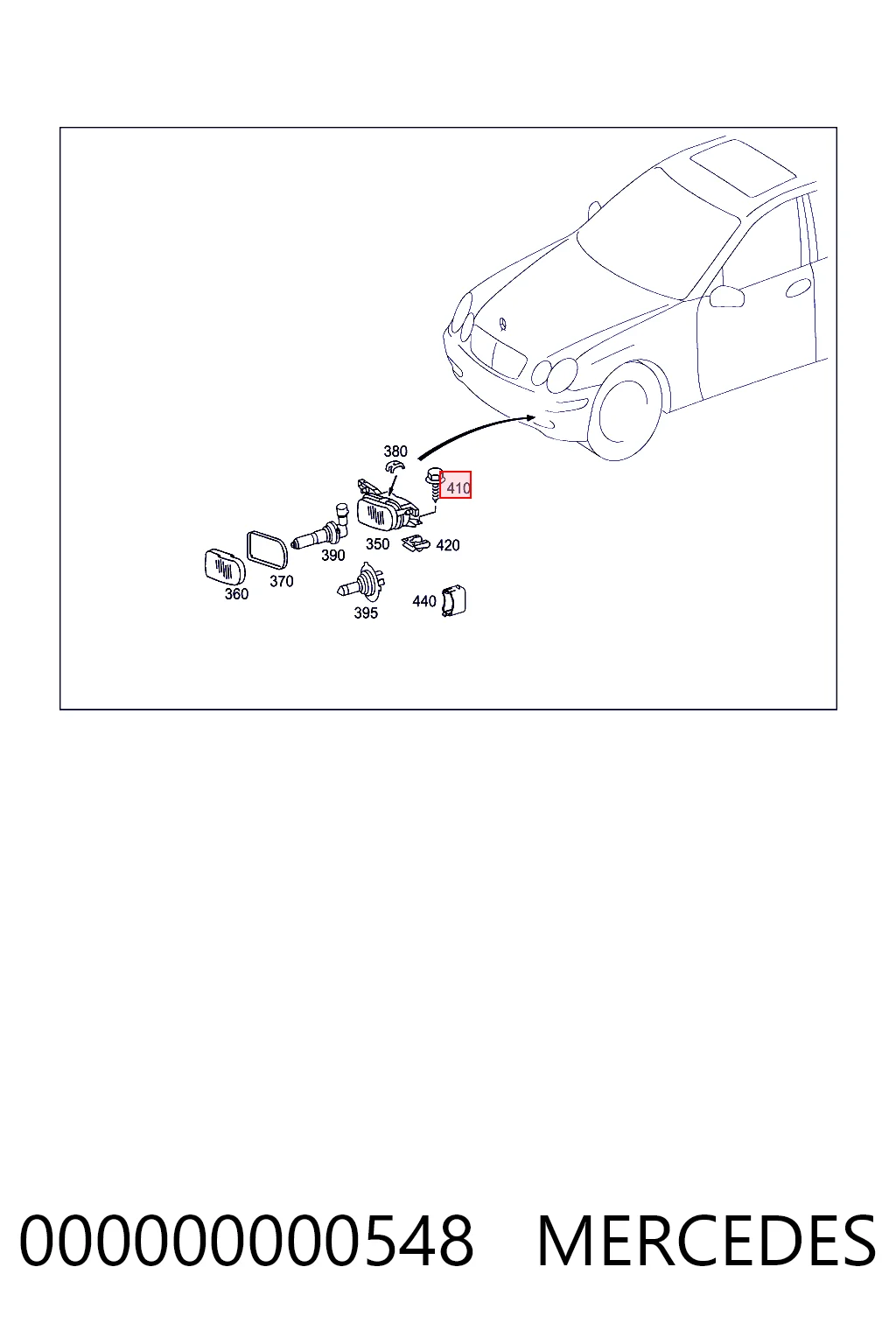 380
410
390
350
420
370
360
395
440

000000000548 MERCEDES