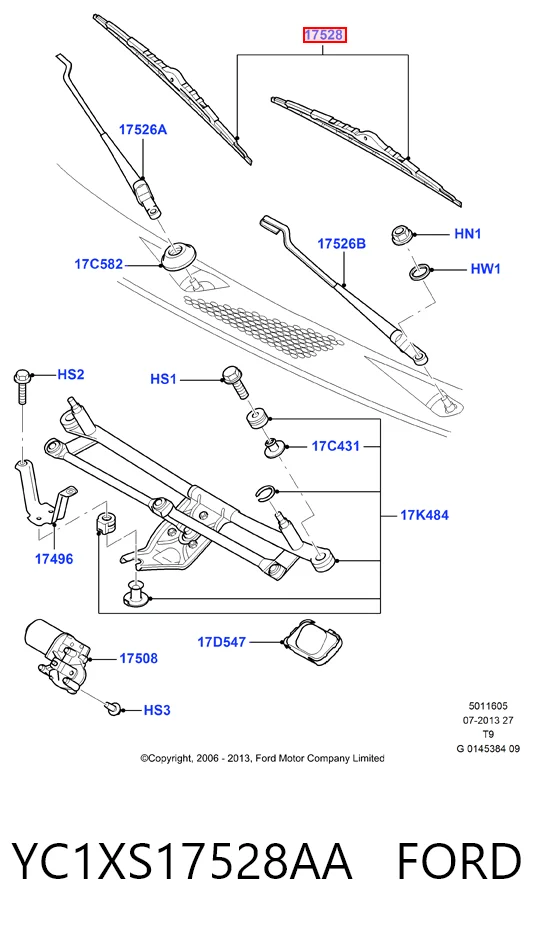 17528

17526A

17C582

17526B

HN1

HW1

HS2

HS1

17C431

17K484

17496

17D547

17508

HS3

5011605
07-2013 27
T9
G 0145384 09

©Copyright, 2006 - 2013, Ford Motor Company Limited

YC1XS17528AA FORD