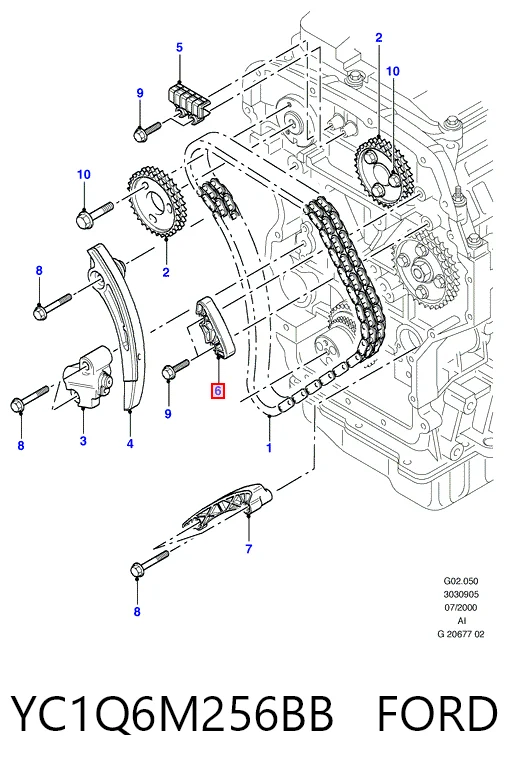 5
2
10
9
10
2
8
6
9
8
3
4
1
7
8

G02.050
3030905
07/2000
AI
G 20677 02

YC1Q6M256BB FORD