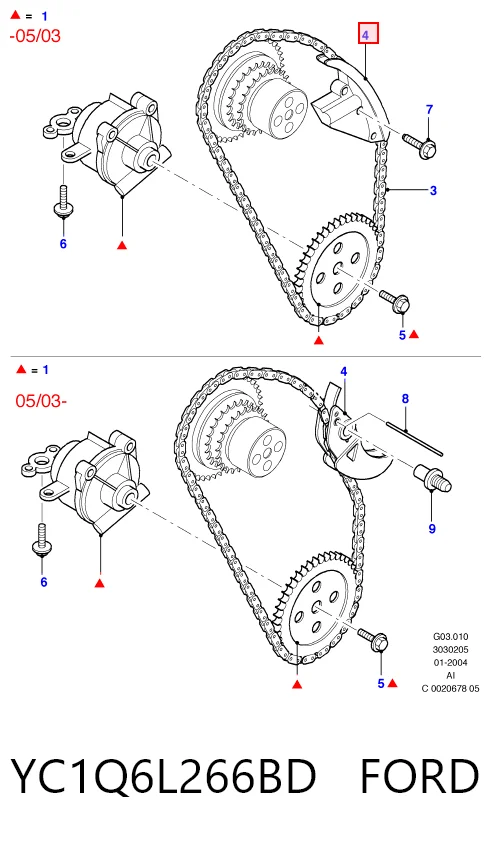 ▲ = 1
-05/03

4
7
3
6
▲
▲
5 ▲

▲ = 1
05/03-

4
8
9
6
▲
▲
5 ▲

G03.010
3030205
01-2004
AI
C 0020678 05

YC1Q6L266BD FORD