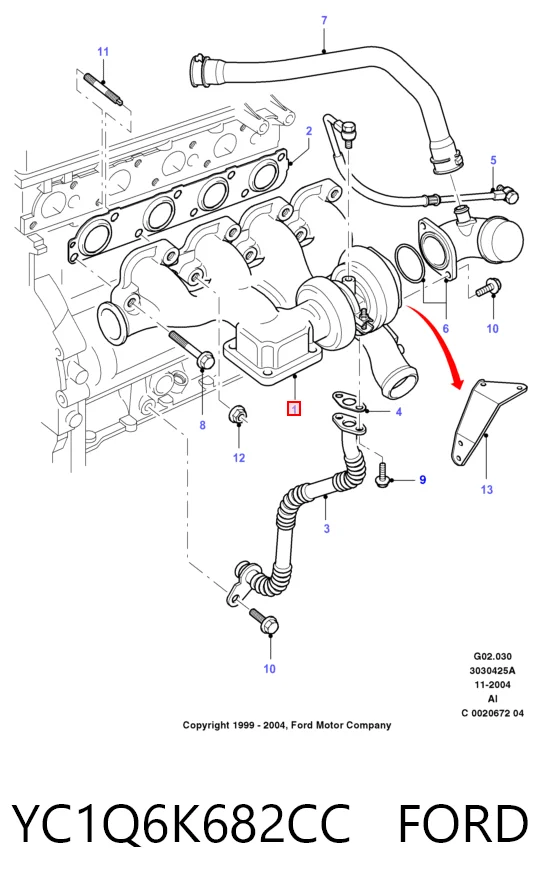 7

11

2

5

6

10

1

4

8

12

9

13

3

10

G02.030
3030425A
11-2004
AI
C 0020672 04

Copyright 1999 - 2004, Ford Motor Company

YC1Q6K682CC FORD