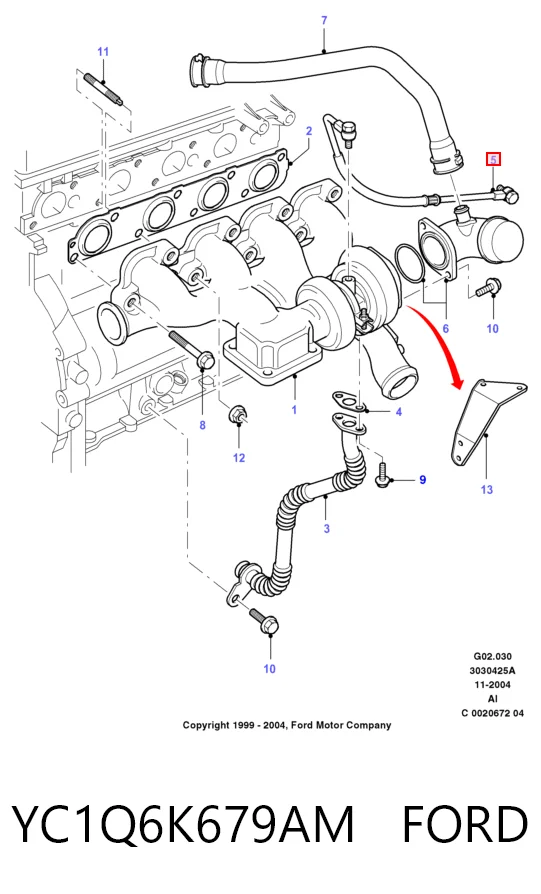 7
11
2
5
6
10
1
4
8
12
9
13
3
10
G02.030
3030425A
11-2004
AI
C 0020672 04
Copyright 1999 - 2004, Ford Motor Company

YC1Q6K679AM FORD