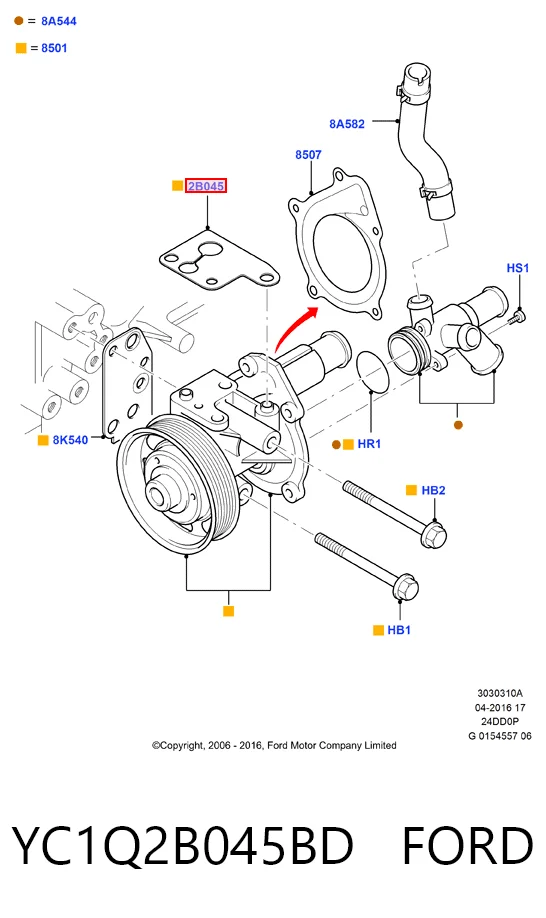 = 8A544

= 8501

8A582

8507

2B045

HS1

8K540

HR1

HB2

HB1

3030310A
04-2016 17
24DD0P
G 0154557 06

©Copyright, 2006 - 2016, Ford Motor Company Limited

YC1Q2B045BD FORD