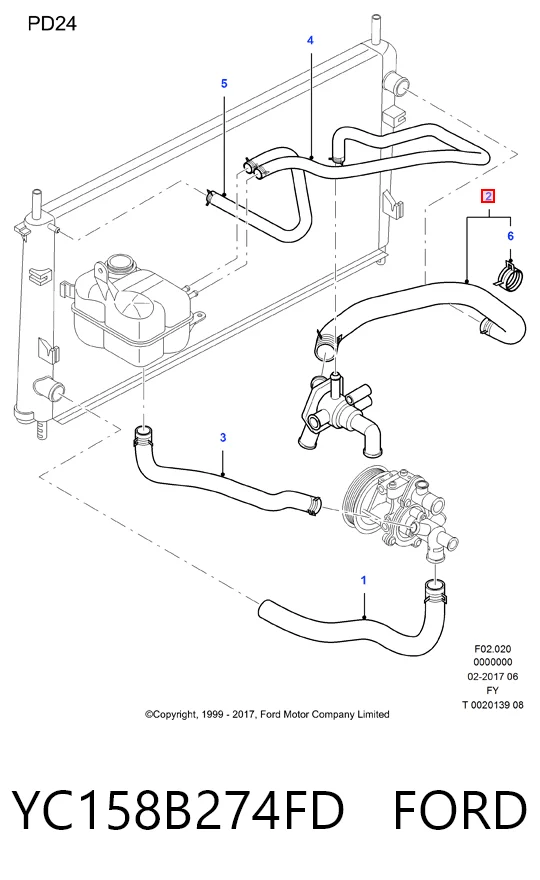 PD24

4

5

2

6

3

1

F02.020
0000000
02-2017 06
FY
T 0020139 08

©Copyright, 1999 - 2017, Ford Motor Company Limited

YC158B274FD FORD