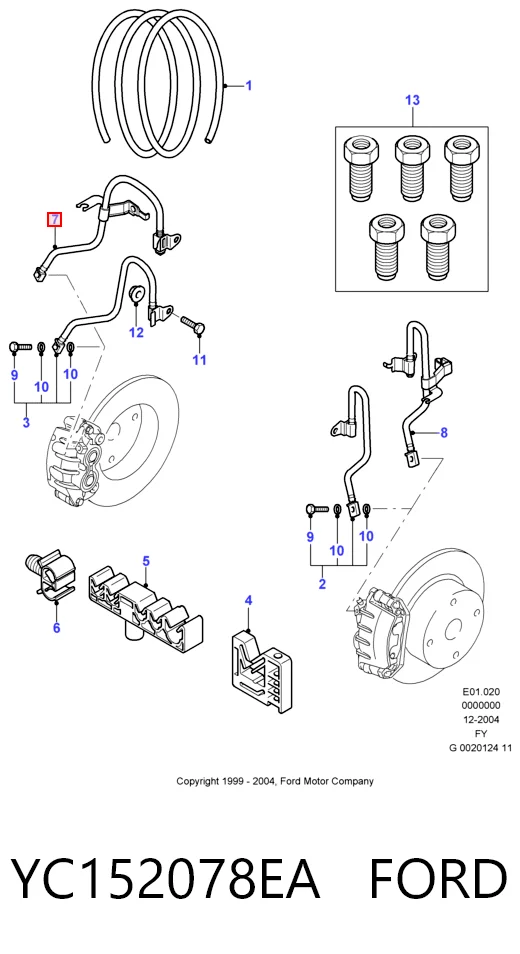 1

13

7

12

11

9

10

10

3

8

9

10

10

2

5

6

4

E01.020
0000000
12-2004
FY
G 0020124 11

Copyright 1999 - 2004, Ford Motor Company

YC152078EA FORD