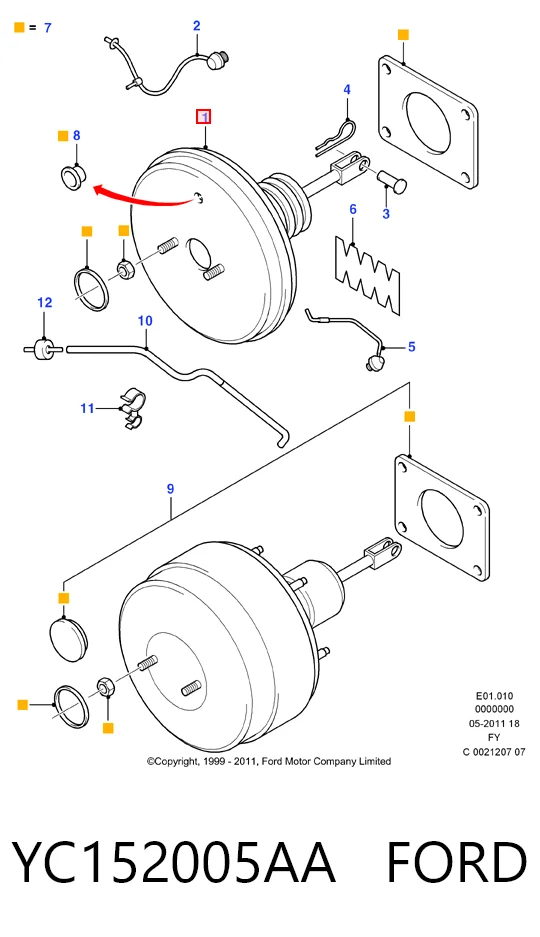 = 7

2

1

4

8

3

6

12

10

5

11

9

E01.010
0000000
05-2011 18
FY
C 0021207 07

©Copyright, 1999 - 2011, Ford Motor Company Limited

YC152005AA FORD