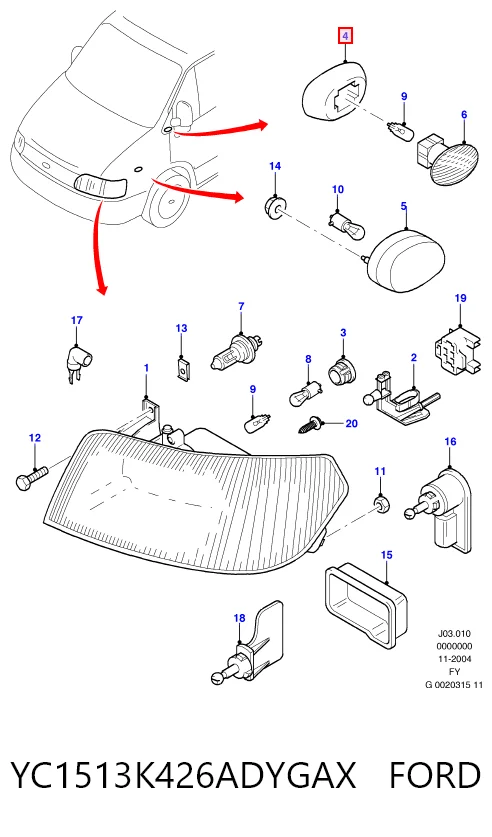 4
9
6
14
10
5
19
17
13
7
3
8
2
1
9
20
12
16
11
15
18
J03.010
0000000
11-2004
FY
G 0020315 11

YC1513K426ADYGAX FORD