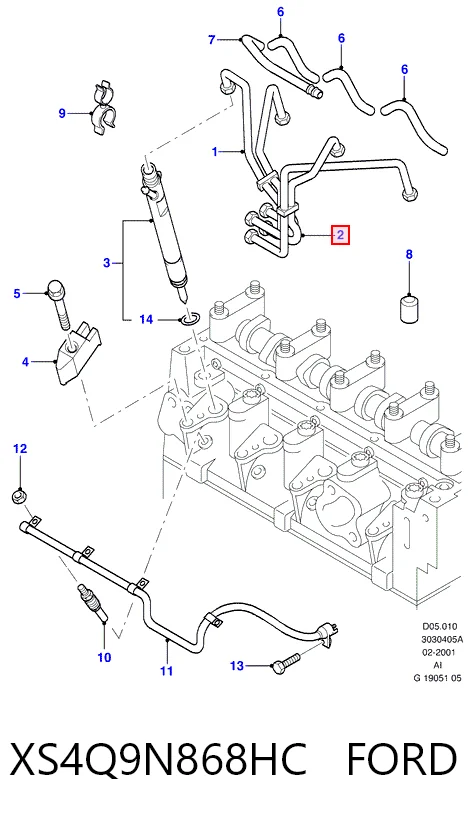 6
7
6
6
9
1
2
3
8
5
14
4
12
10
11
13

D05.010
3030405A
02-2001
AI
G 19051 05

XS4Q9N868HC FORD