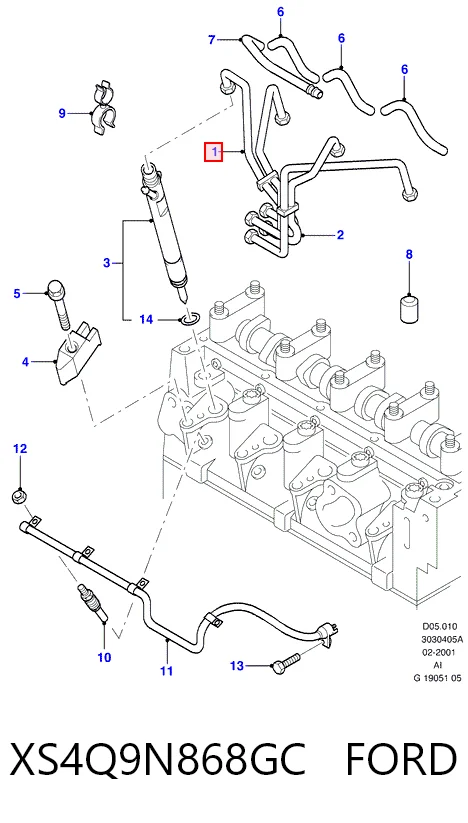 6
7
6
6
9
1
2
3
8
5
14
4
12
10
11
13
D05.010
3030405A
02-2001
AI
G 19051 05
XS4Q9N868GC FORD