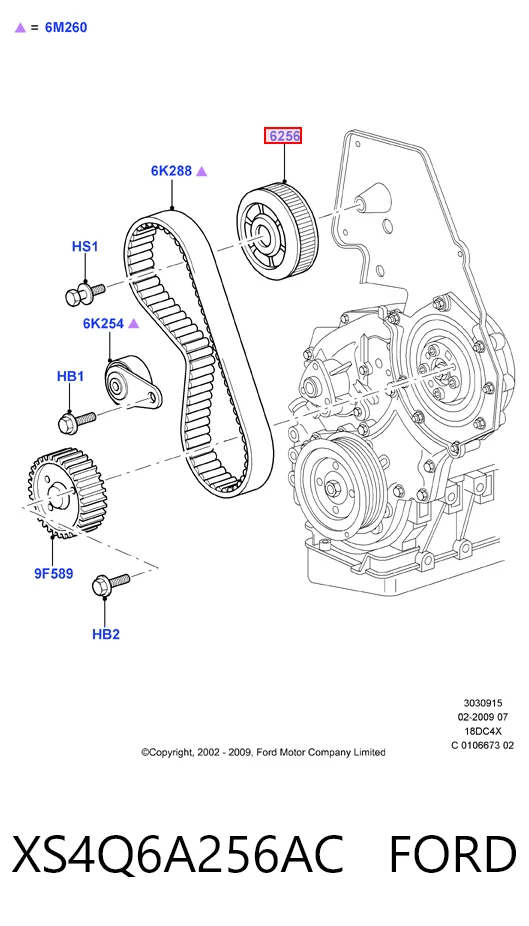 ▲ = 6M260

6256

6K288 ▲

HS1

6K254 ▲

HB1

9F589

HB2

3030915
02-2009 07
18DC4X
C 0106673 02

©Copyright, 2002 - 2009, Ford Motor Company Limited

XS4Q6A256AC FORD