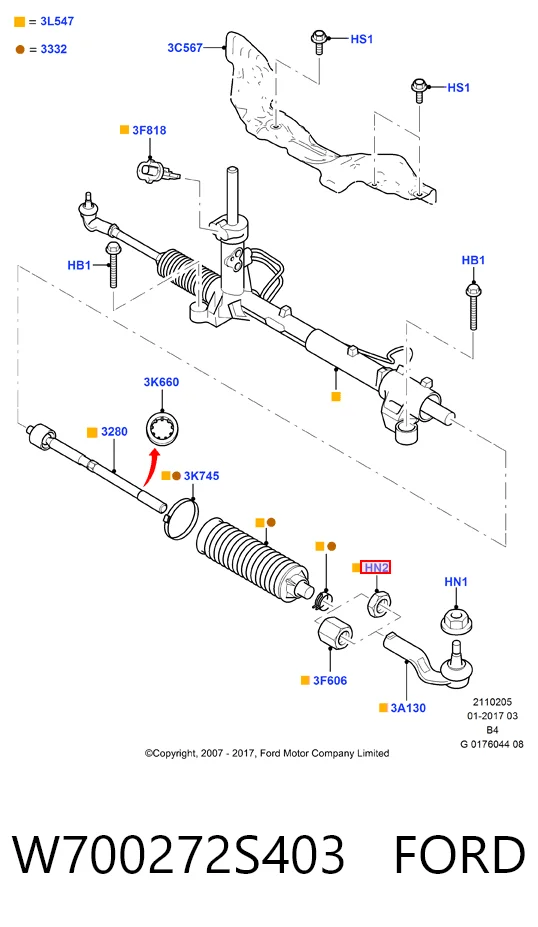 = 3L547

= 3332

3C567

HS1

HS1

3F818

HB1

HB1

3K660

3280

3K745

HN2

HN1

3F606

3A130

2110205
01-2017 03
B4
G 0176044 08

©Copyright, 2007 - 2017, Ford Motor Company Limited

W700272S403 FORD