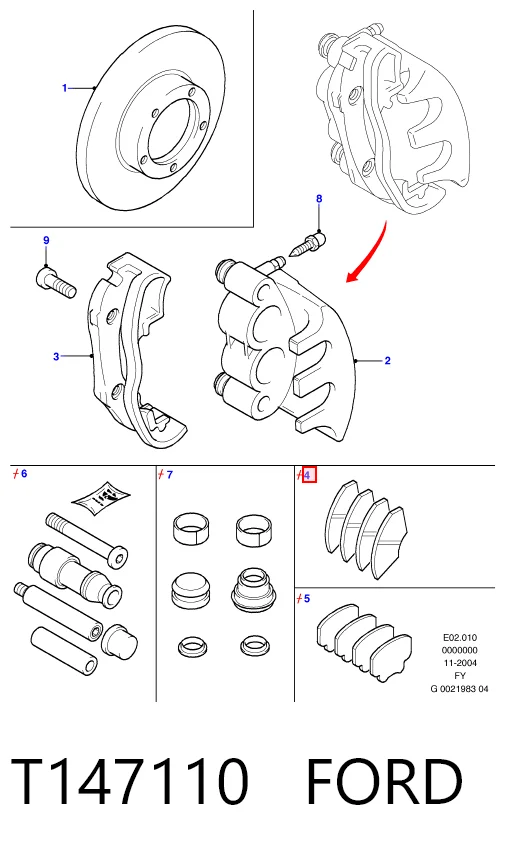 1

8

9

3

2

6

7

4

5

E02.010
0000000
11-2004
FY
G 0021983 04

T147110 FORD