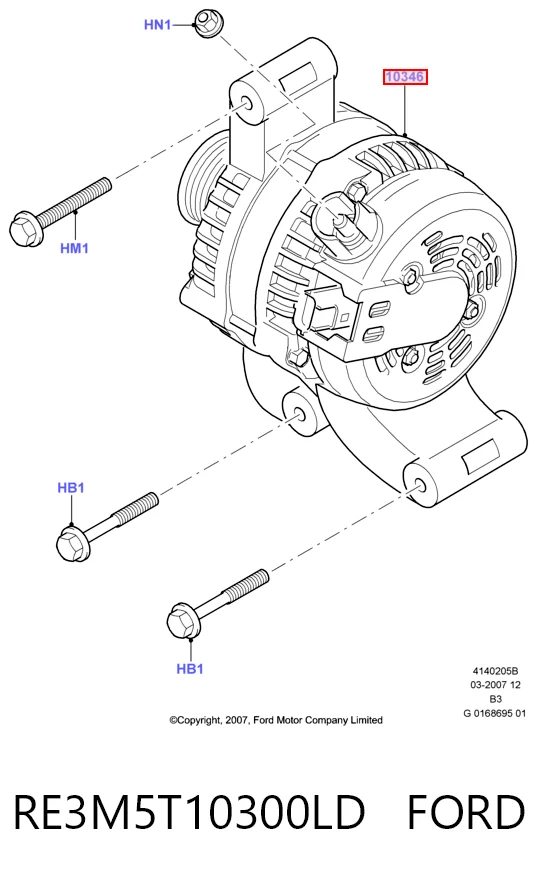 HN1

10346

HM1

HB1

HB1

4140205B
03-2007 12
B3
G 0168695 01

©Copyright, 2007, Ford Motor Company Limited

RE3M5T10300LD FORD