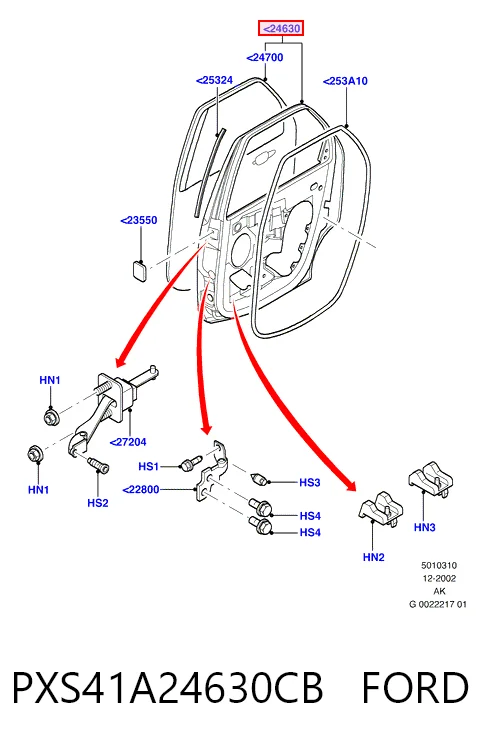 <24630
<24700
<25324
<253A10
<23550
HN1
<27204
HN1
HS2
HS1
<22800
HS3
HS4
HS4
HN2
HN3
5010310
12-2002
AK
G 0022217 01

PXS41A24630CB FORD