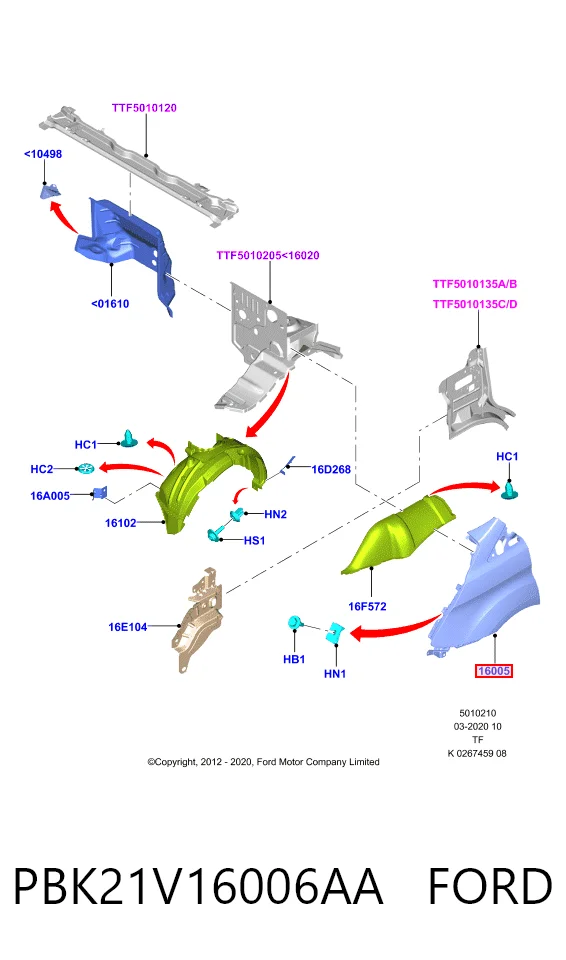 TTF5010120

<10498

<01610

TTF5010205<16020

TTF5010135A/B
TTF5010135C/D

HC1

HC2

16A005

16102

16D268

HN2

HS1

HC1

16F572

16E104

HB1

HN1

16005

5010210
03-2020 10
TF
K 0267459 08

©Copyright, 2012 - 2020, Ford Motor Company Limited

PBK21V16006AA FORD