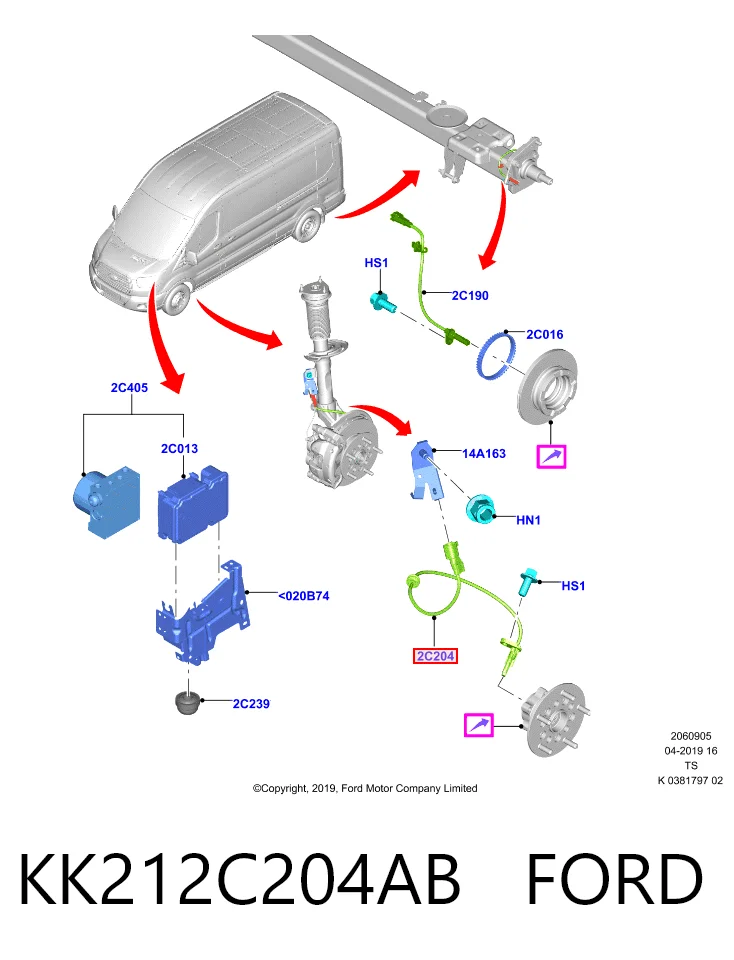 HS1

2C190

2C016

2C405

2C013

14A163

HN1

<020B74

HS1

2C204

2C239

2060905
04-2019 16
TS
K 0381797 02

©Copyright, 2019, Ford Motor Company Limited

KK212C204AB FORD