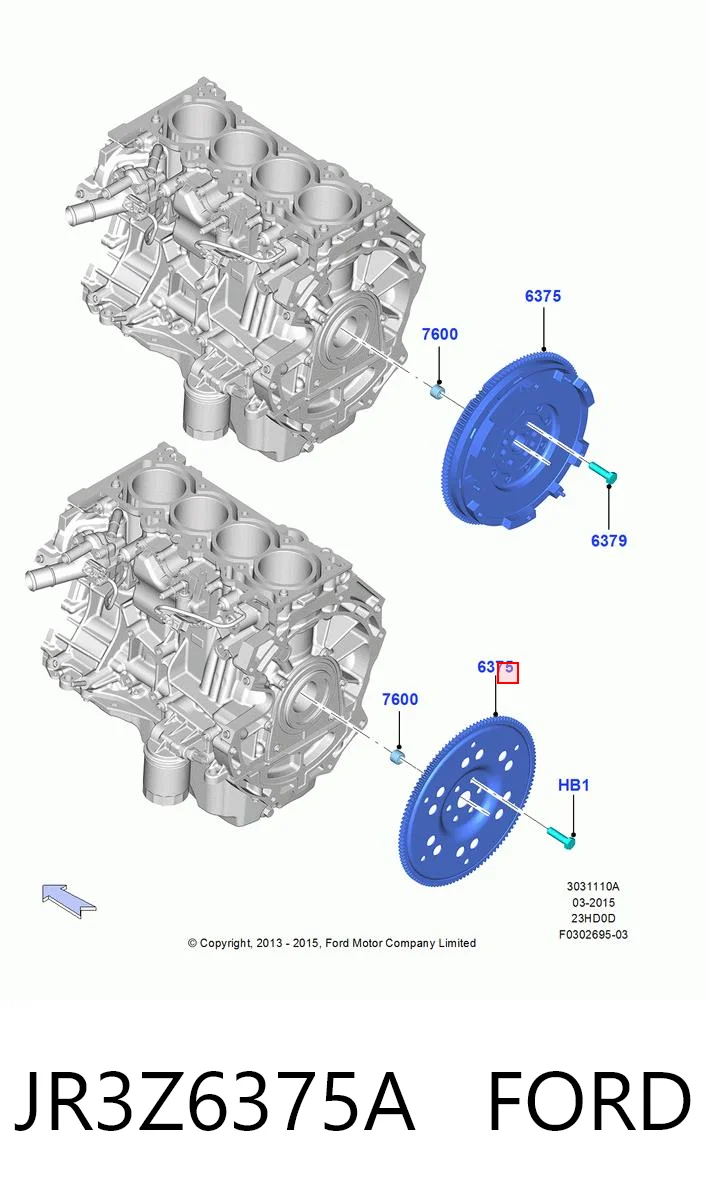 6375

7600

6379

6375

7600

HB1

3031110A
03-2015
23HD0D
F0302695-03

© Copyright, 2013 - 2015, Ford Motor Company Limited

JR3Z6375A FORD