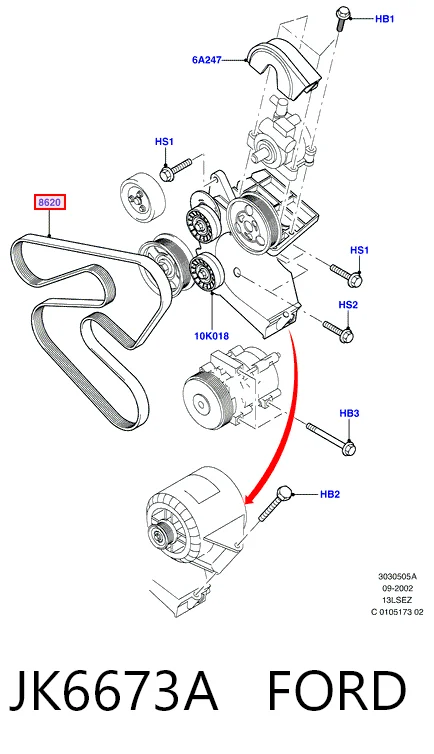 HB1

6A247

HS1

8620

HS1

HS2

10K018

HB3

HB2

3030505A
09-2002
13LSEZ
C 0105173 02

JK6673A FORD