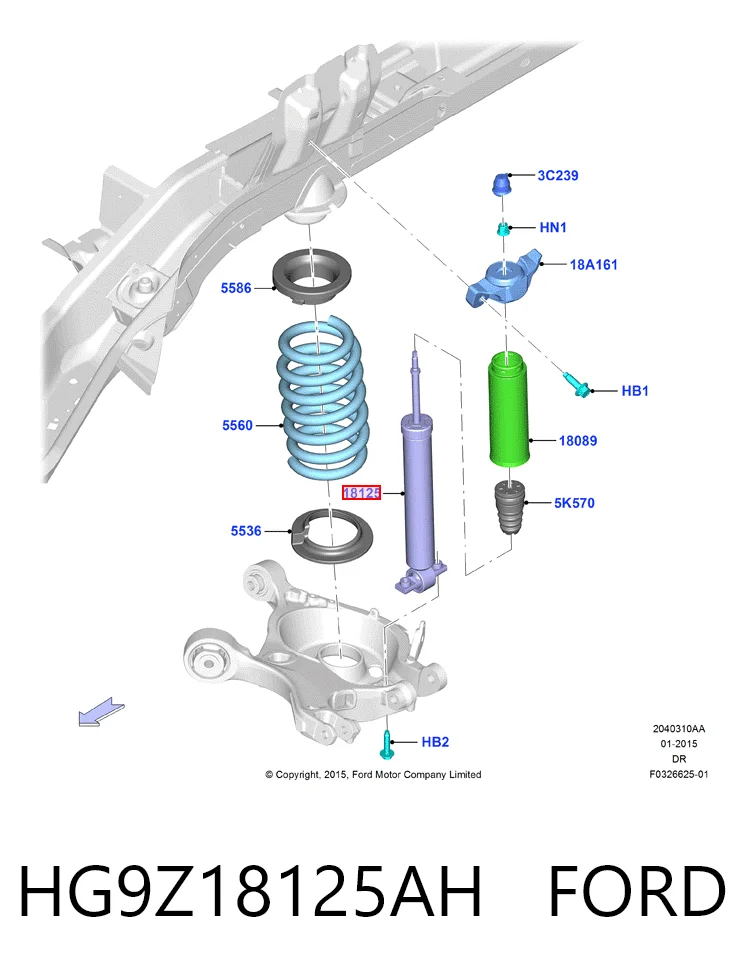 3C239

HN1

18A161

5586

HB1

5560

18089

18125

5K570

5536

HB2

2040310AA
01-2015
DR
F0326625-01

© Copyright, 2015, Ford Motor Company Limited

HG9Z18125AH FORD