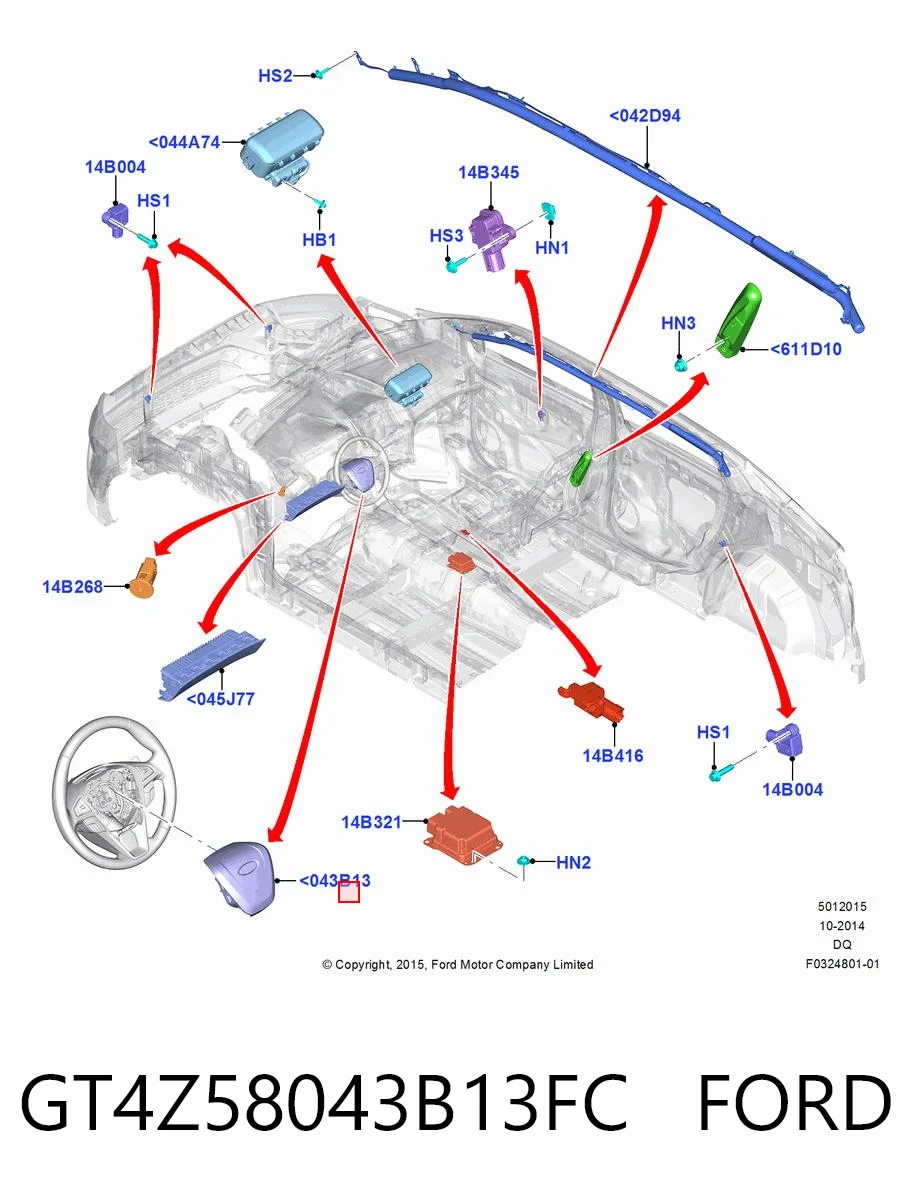 HS2

<042D94

<044A74

14B004

HS1

HB1

14B345

HS3

HN1

HN3

<611D10

14B268

<045J77

14B416

HS1

14B004

14B321

HN2

<043B13

5012015
10-2014
DQ
F0324801-01

© Copyright, 2015, Ford Motor Company Limited

GT4Z58043B13FC FORD