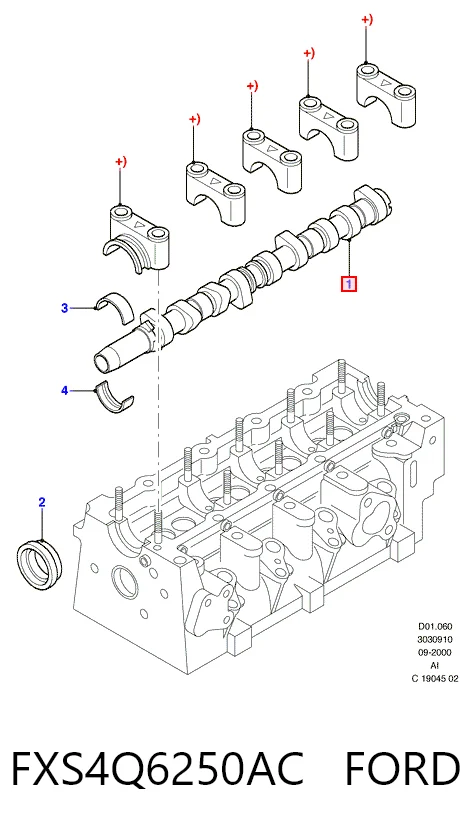 +)
+)
+)
+)
+)
1
3
4
2
D01.060
3030910
09-2000
AI
C 19045 02
FXS4Q6250AC FORD