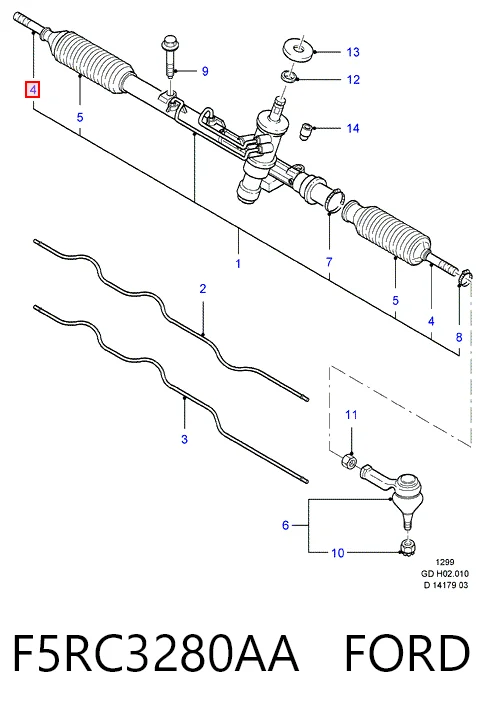 4
5
9
13
12
14
1
7
5
4
8
2
3
11
6
10
1299
GD H02.010
D 14179 03
F5RC3280AA FORD