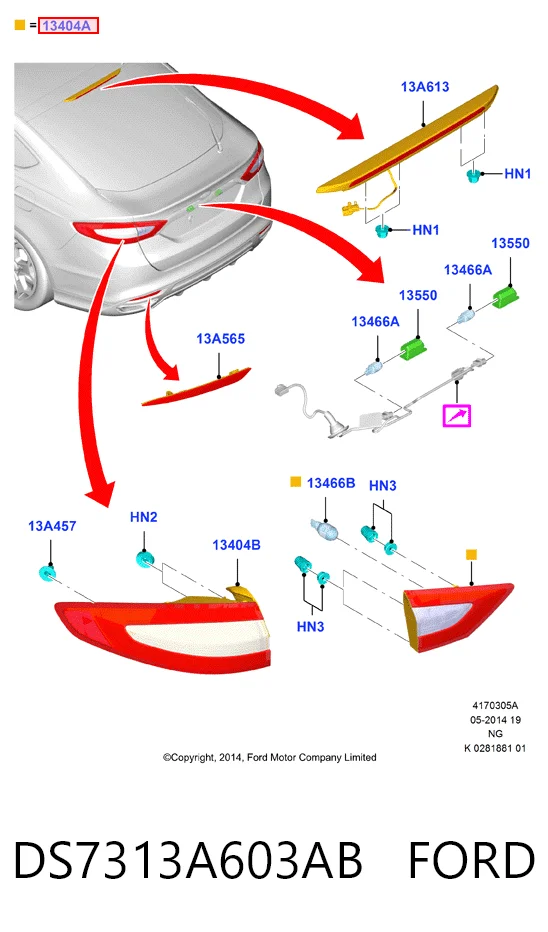 = 13404A

13A613

HN1

HN1

13550

13466A

13550

13466A

13A565

13466B

HN3

13A457

HN2

13404B

HN3

4170305A
05-2014 19
NG
K 0281881 01

©Copyright, 2014, Ford Motor Company Limited

DS7313A603AB FORD