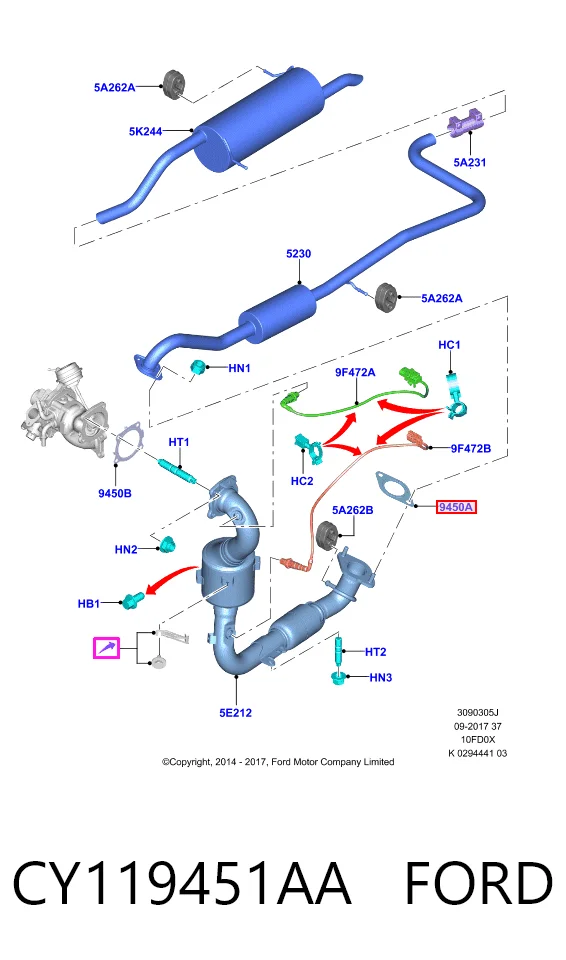 5A262A
5K244
5A231
5230
5A262A
HN1
9F472A
HC1
HT1
HC2
9F472B
9450B
9450A
5A262B
HN2
HB1
HT2
HN3
5E212

3090305J
09-2017 37
10FD0X
K 0294441 03

©Copyright, 2014 - 2017, Ford Motor Company Limited

CY119451AA FORD