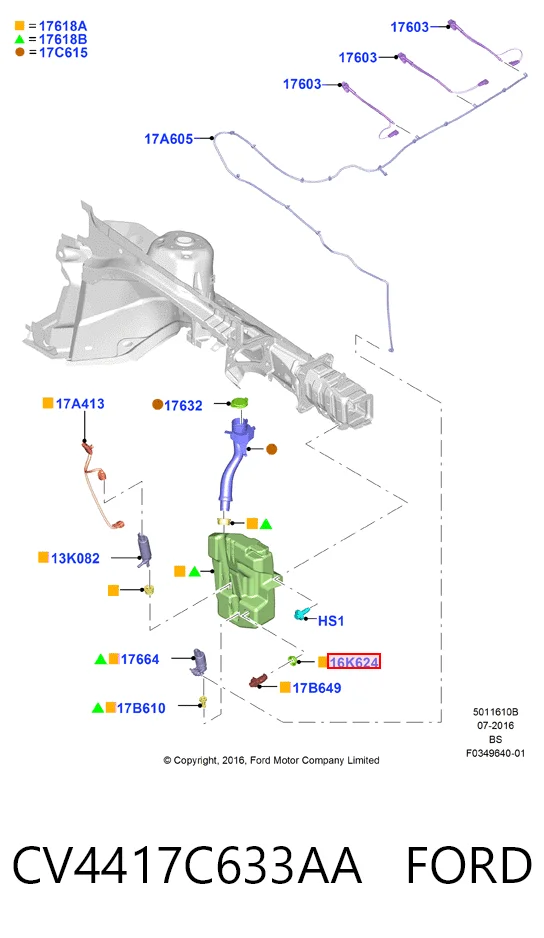 =17618A
=17618B
=17C615

17603
17603
17603
17A605

17A413
17632
13K082
HS1
17664
16K624
17B649
17B610

5011610B
07-2016
BS
F0349640-01

© Copyright, 2016, Ford Motor Company Limited

CV4417C633AA FORD