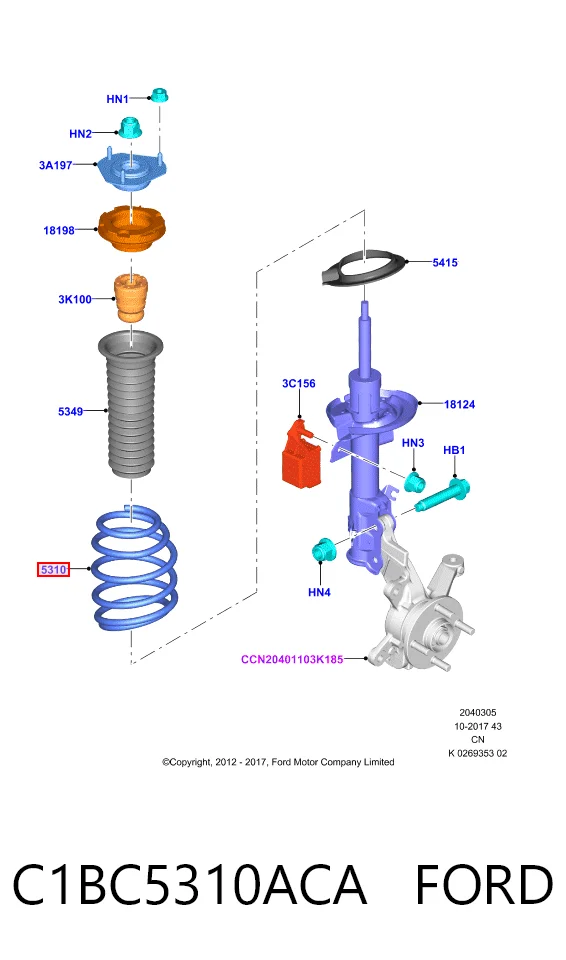 HN1
HN2
3A197
18198
3K100
5349
5310
5415
3C156
18124
HN3
HB1
HN4
CCN20401103K185

2040305
10-2017 43
CN
K 0269353 02

©Copyright, 2012 - 2017, Ford Motor Company Limited

C1BC5310ACA FORD