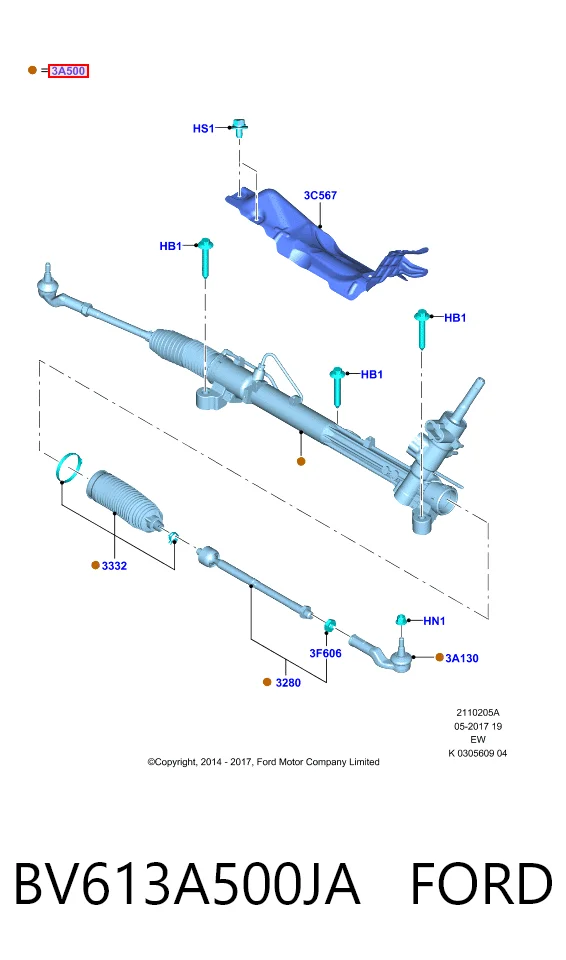 = 3A500

HS1

3C567

HB1

HB1

HB1

3332

HN1

3F606

3A130

3280

2110205A
05-2017 19
EW
K 0305609 04

©Copyright, 2014 - 2017, Ford Motor Company Limited

BV613A500JA FORD