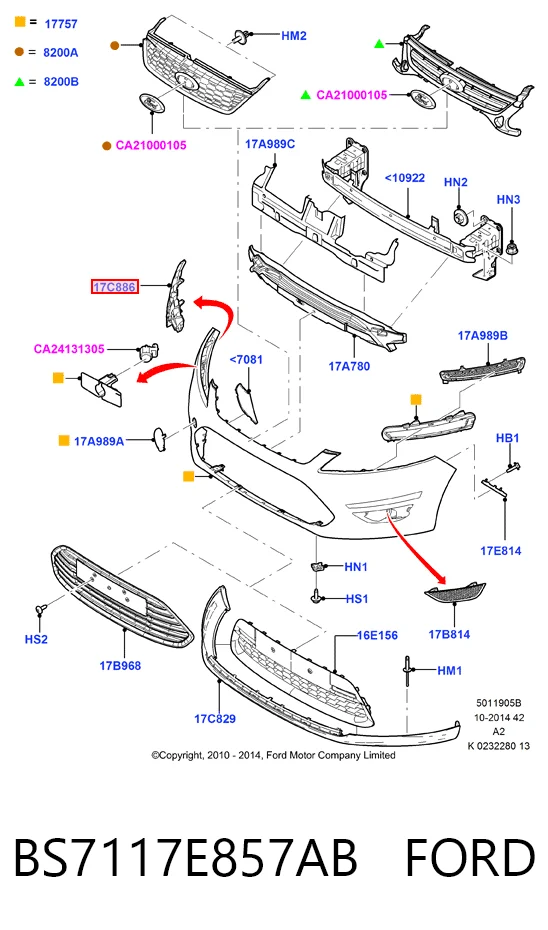 = 17757
= 8200A
= 8200B
HM2
CA21000105
CA21000105
17A989C
<10922
HN2
HN3
17C886
CA24131305
<7081
17A780
17A989B
17A989A
HB1
17E814
HN1
HS1
HS2
17B968
16E156
17B814
HM1
17C829
5011905B
10-2014 42
A2
K 0232280 13
©Copyright, 2010 - 2014, Ford Motor Company Limited

BS7117E857AB FORD