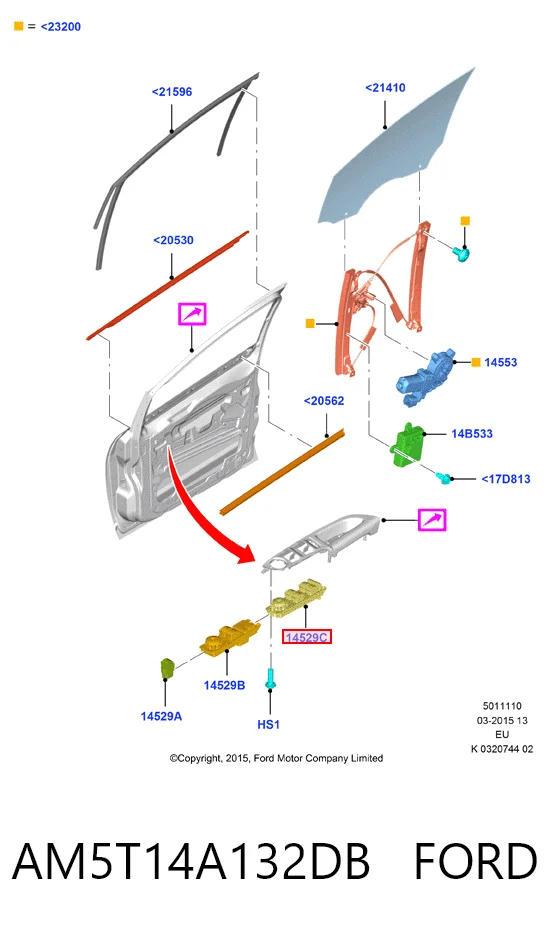 = <23200

<21596

<21410

<20530

14553

<20562

14B533

<17D813

14529C

14529B

14529A

HS1

5011110
03-2015 13
EU
K 0320744 02

©Copyright, 2015, Ford Motor Company Limited

AM5T14A132DB FORD