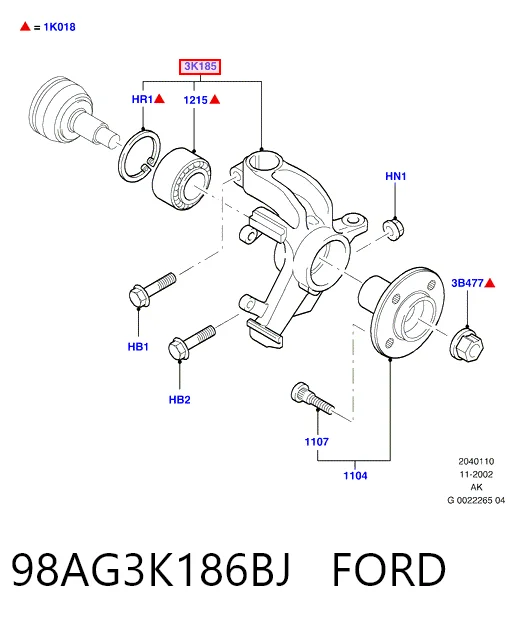 ▲ = 1K018

3K185

HR1▲ 1215▲

HN1

3B477▲

HB1

HB2

1107

1104

2040110
11-2002
AK
G 0022265 04

98AG3K186BJ FORD