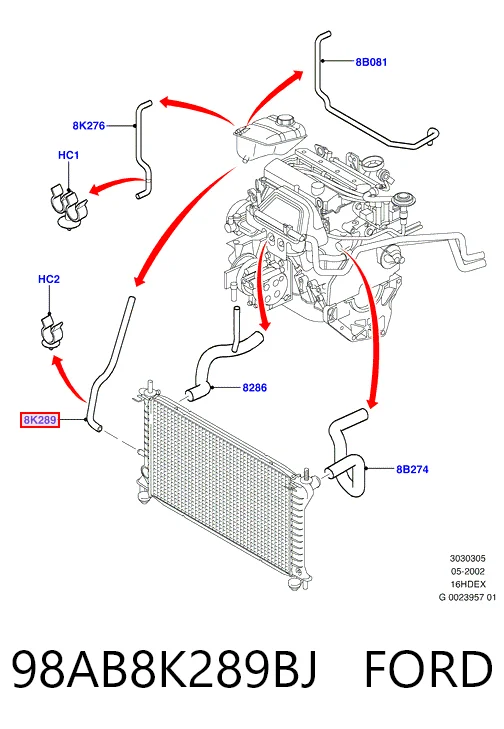 8B081

8K276

HC1

HC2

8286

8K289

8B274

3030305
05-2002
16HDEX
G 0023957 01

98AB8K289BJ FORD