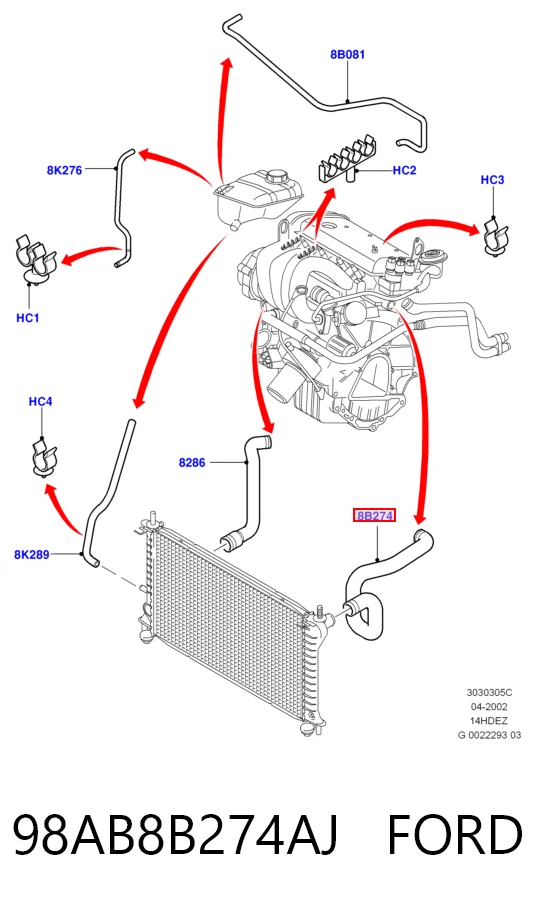 8B081

8K276

HC2

HC3

HC1

HC4

8286

8B274

8K289

3030305C
04-2002
14HDEZ
G 0022293 03

98AB8B274AJ FORD