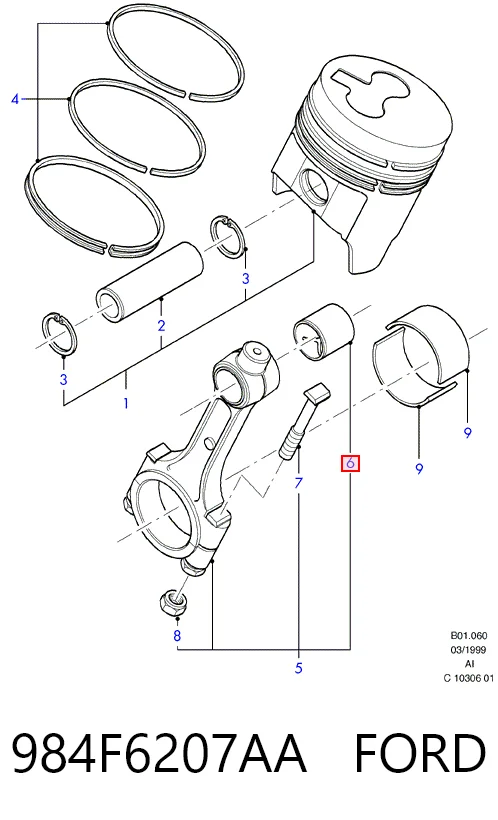 4

3

2

3

1

9

9

6

7

8

5

B01.060
03/1999
AI
C 10306 01

984F6207AA FORD