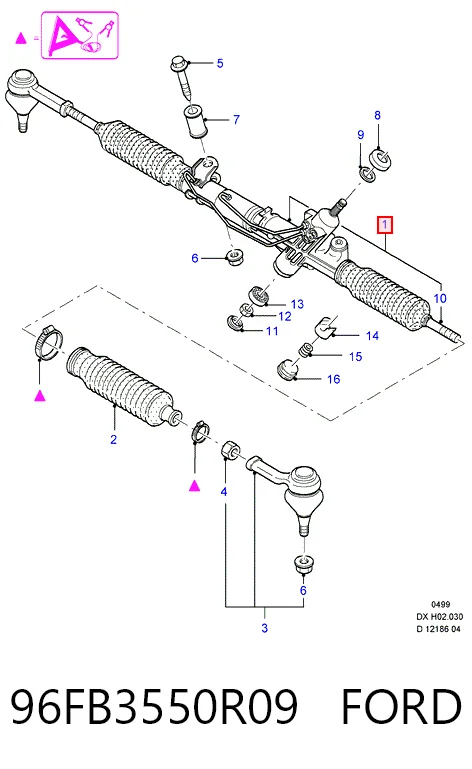 =

5

7

8

9

1

6

10

13

12

11

14

15

16

2

4

6

3

0499
DX H02.030
D 12186 04

96FB3550R09 FORD