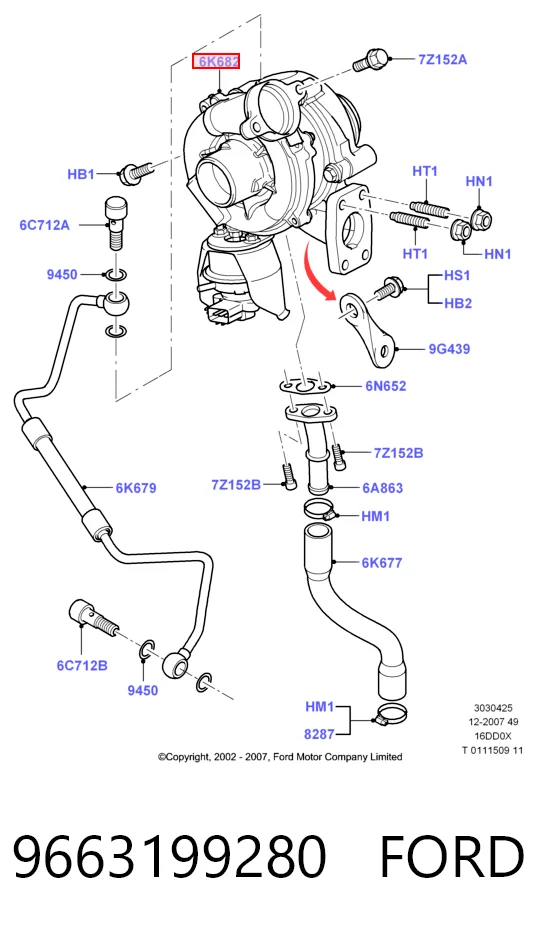 6K682
7Z152A
HB1
HT1
HN1
6C712A
HT1
HN1
9450
HS1
HB2
9G439
6N652
7Z152B
7Z152B
6A863
6K679
HM1
6K677
6C712B
9450
HM1
8287
3030425
12-2007 49
16DD0X
T 0111509 11
©Copyright, 2002 - 2007, Ford Motor Company Limited

9663199280 FORD