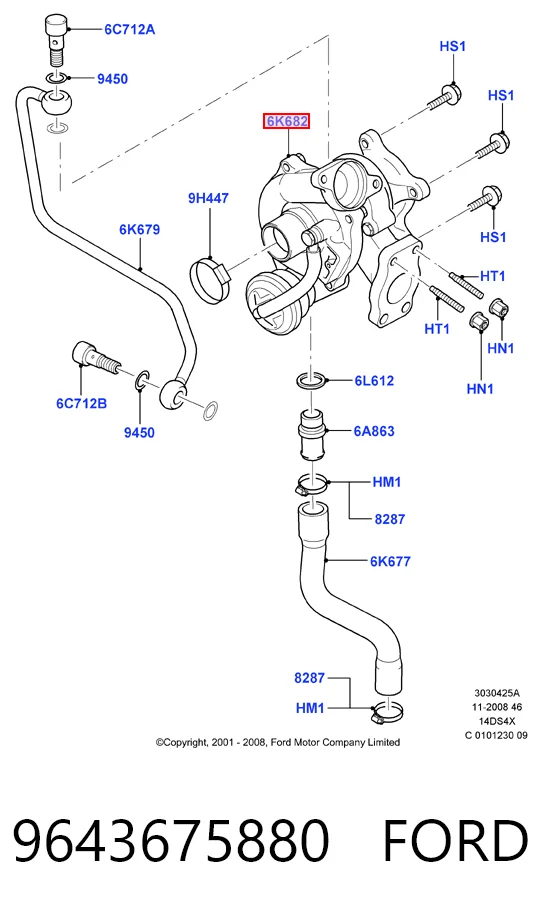 6C712A
9450
HS1
HS1
6K682
9H447
6K679
HS1
HT1
HT1
HN1
HN1
6C712B
9450
6L612
6A863
HM1
8287
6K677
8287
HM1
3030425A
11-2008 46
14DS4X
C 0101230 09
©Copyright, 2001 - 2008, Ford Motor Company Limited

9643675880 FORD