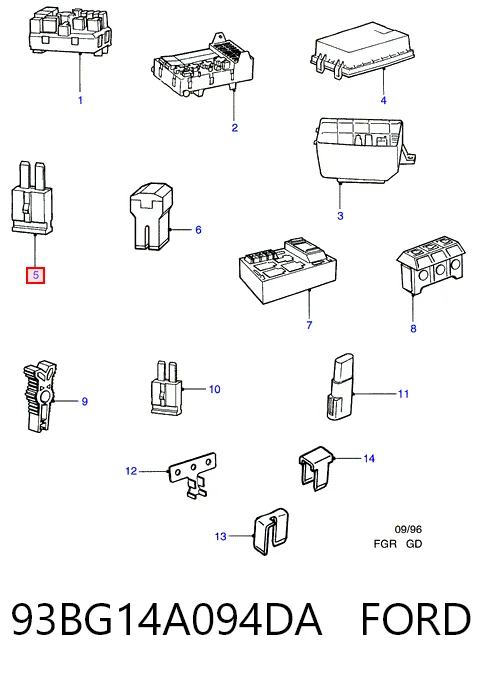 1

2

4

3

5

6

7

8

9

10

11

12

14

13

09/96
FGR GD

93BG14A094DA FORD